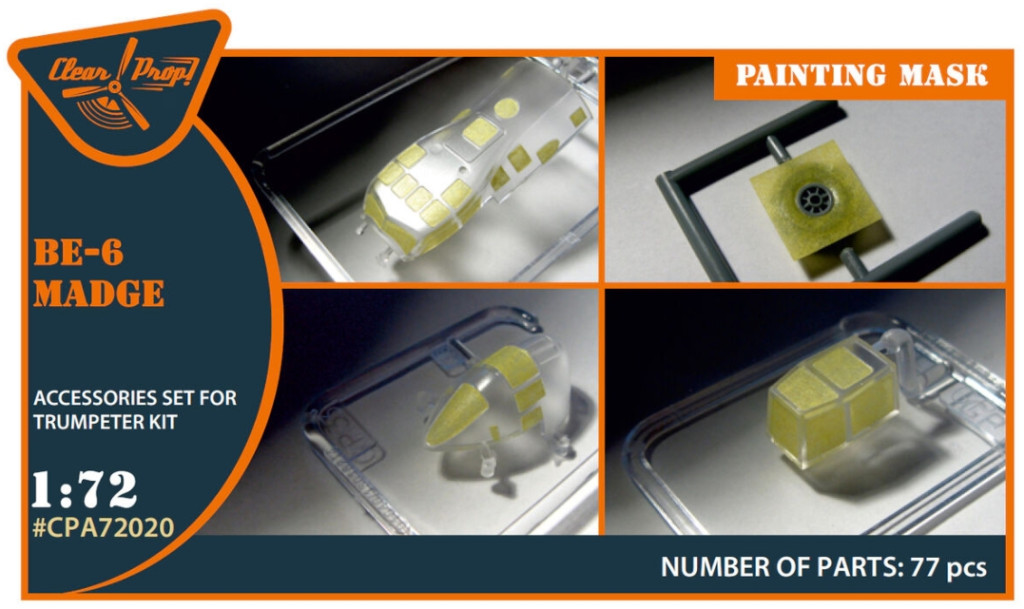 Clear Prop!

PAINTING MASK

BE-6
MADGE

ACCESSORIES SET FOR TRUMPETER KIT

1:72
#CPA72020

NUMBER OF PARTS: 77 pcs